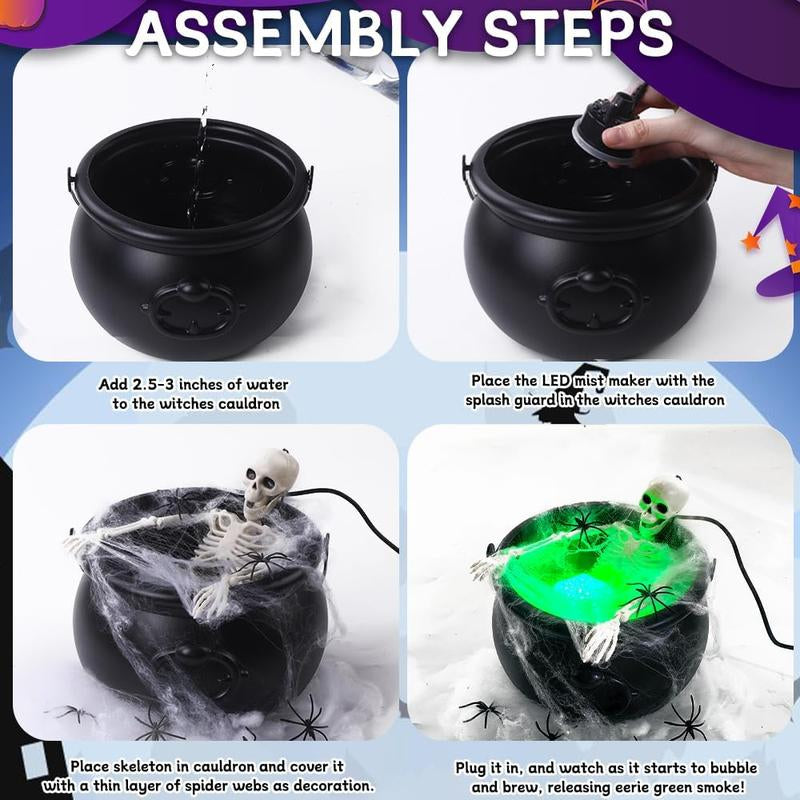 ASSEMBLY STEPS

Add 2.5-3 inches of water to the witches cauldron

Place the LED mist maker with the splash guard in the witches cauldron

Place skeleton in cauldron and cover it with a thin layer of spider webs as decoration.

Plug it in, and watch as it starts to bubble and brew, releasing eerie green smoke!